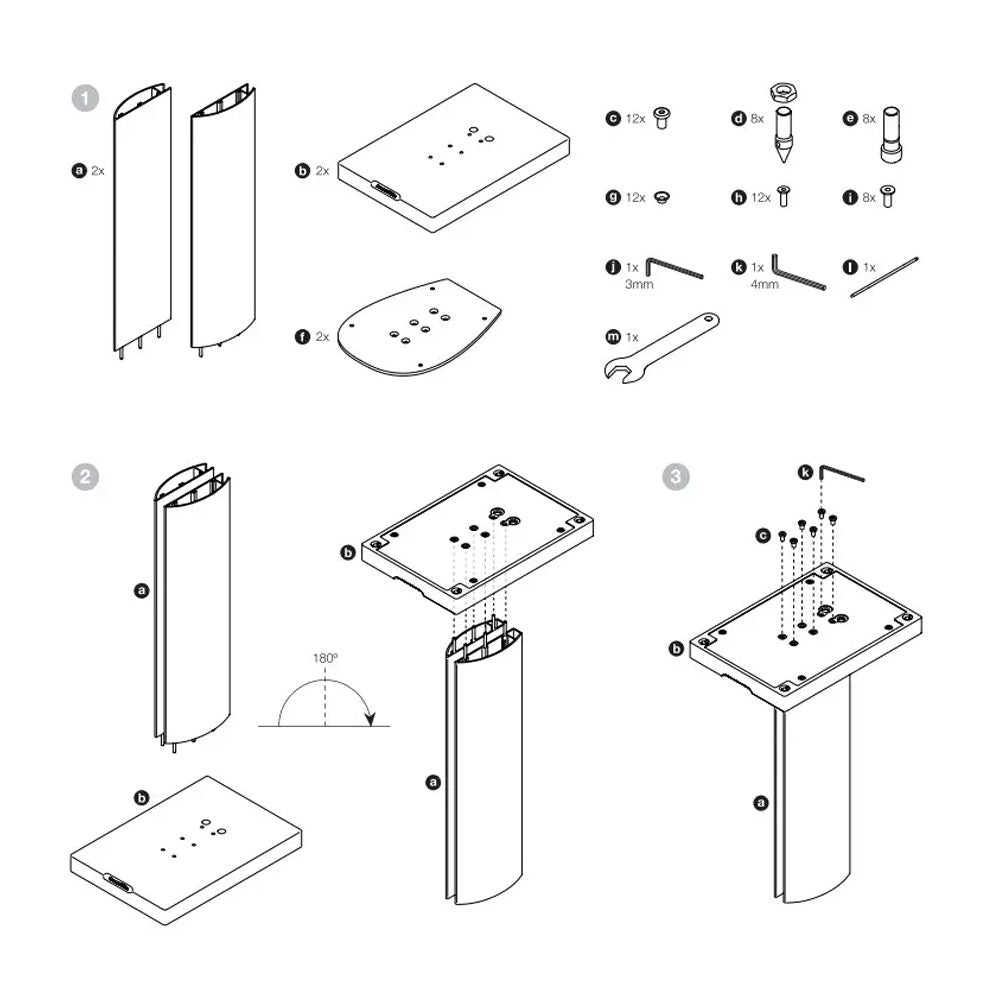 1

a 2x

b 2x

f 2x

c 12x

d 8x

e 8x

g 12x

h 12x

i 8x

j 1x 3mm

k 1x 4mm

l 1x

m 1x

2

a

b

180º

b

a

3

k

c

b

a